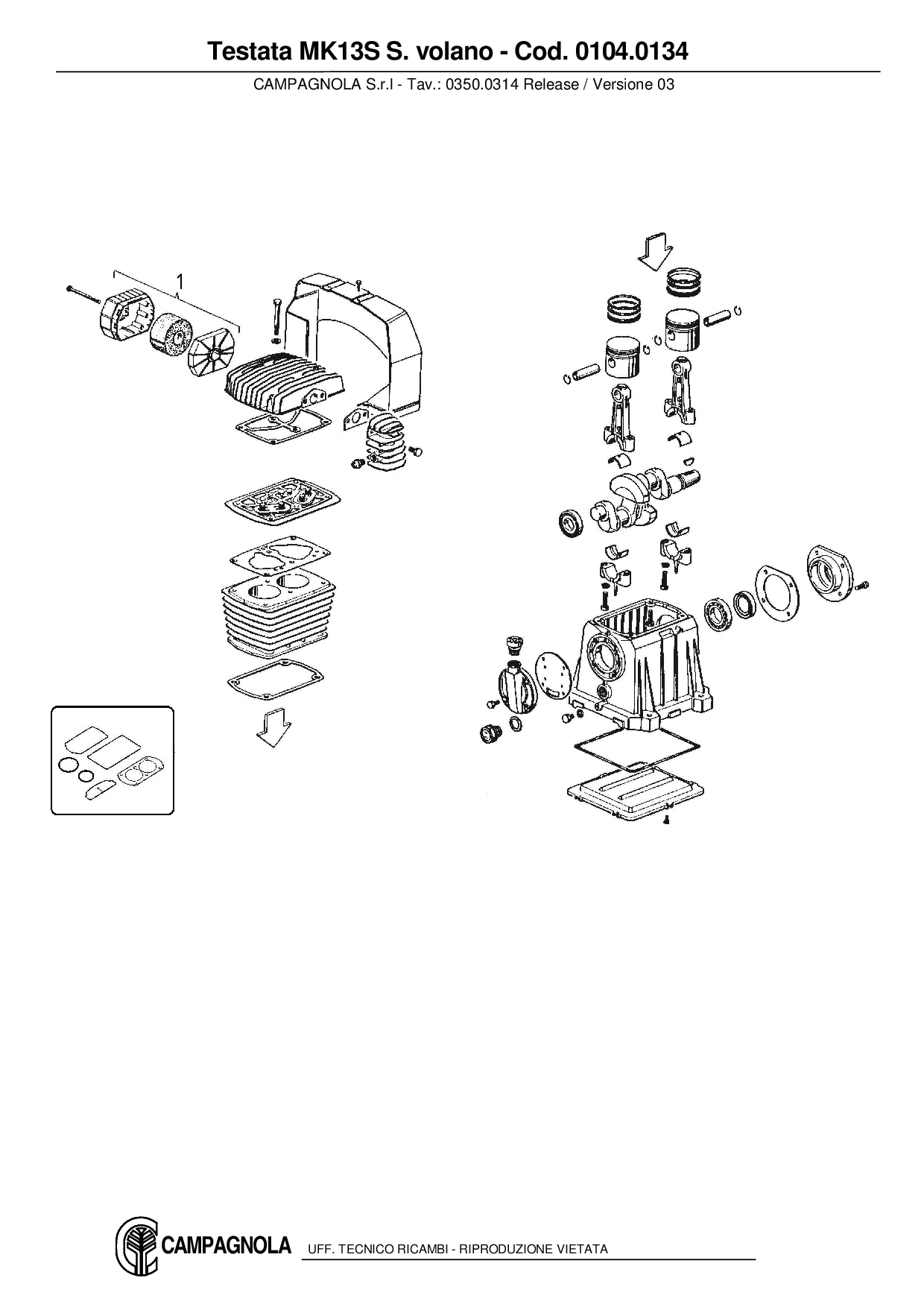 Testata MK13S S. volano - Cod. 0104.0134

CAMPAGNOLA S.r.l - Tav.: 0350.0314 Release / Versione 03

1

CAMPAGNOLA

UFF. TECNICO RICAMBI - RIPRODUZIONE VIETATA